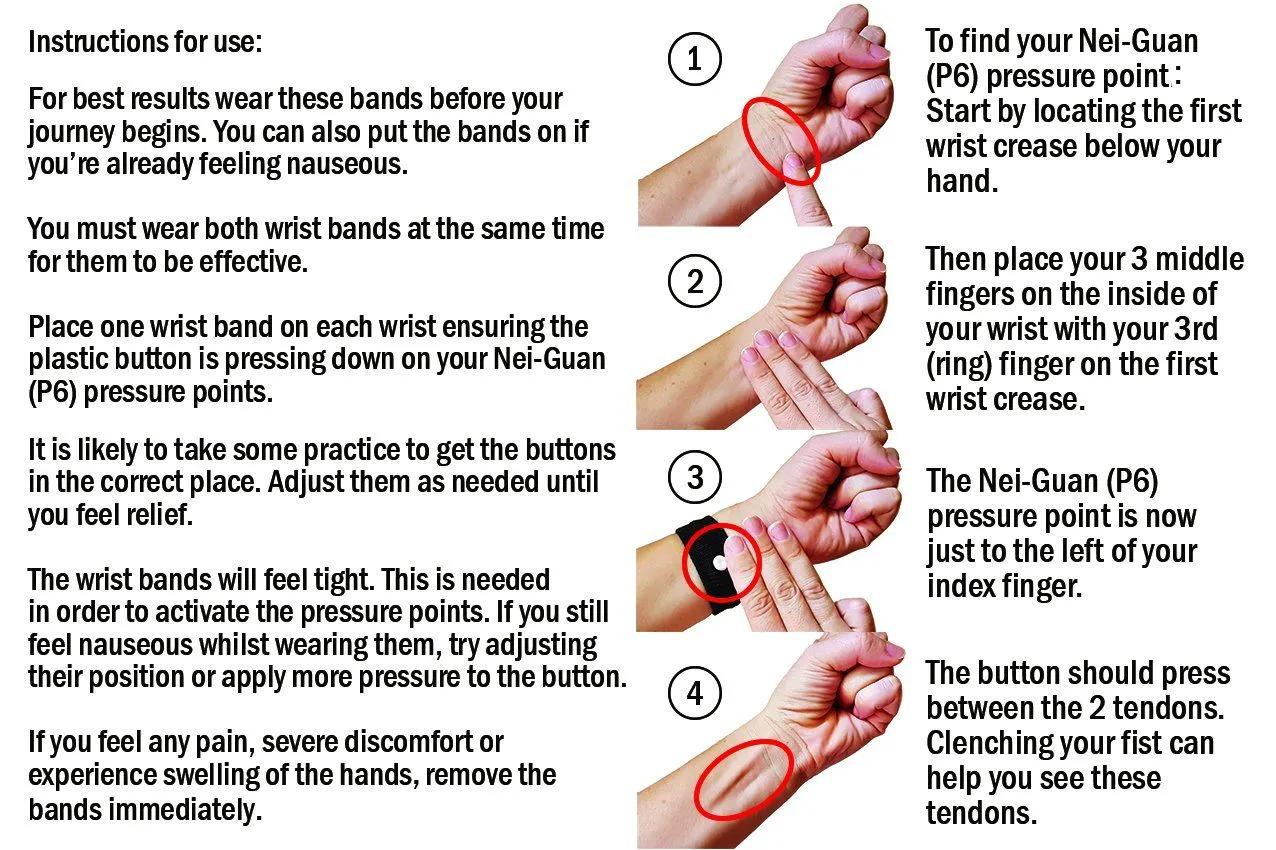 Instructions for use:

For best results wear these bands before your journey begins. You can also put the bands on if you're already feeling nauseous.

You must wear both wrist bands at the same time for them to be effective.

Place one wrist band on each wrist ensuring the plastic button is pressing down on your Nei-Guan (P6) pressure points.

It is likely to take some practice to get the buttons in the correct place. Adjust them as needed until you feel relief.

The wrist bands will feel tight. This is needed in order to activate the pressure points. If you still feel nauseous whilst wearing them, try adjusting their position or apply more pressure to the button.

If you feel any pain, severe discomfort or experience swelling of the hands, remove the bands immediately.

1

To find your Nei-Guan (P6) pressure point: Start by locating the first wrist crease below your hand.

2

Then place your 3 middle fingers on the inside of your wrist with your 3rd (ring) finger on the first wrist crease.

3

The Nei-Guan (P6) pressure point is now just to the left of your index finger.

4

The button should press between the 2 tendons. Clenching your fist can help you see these tendons.